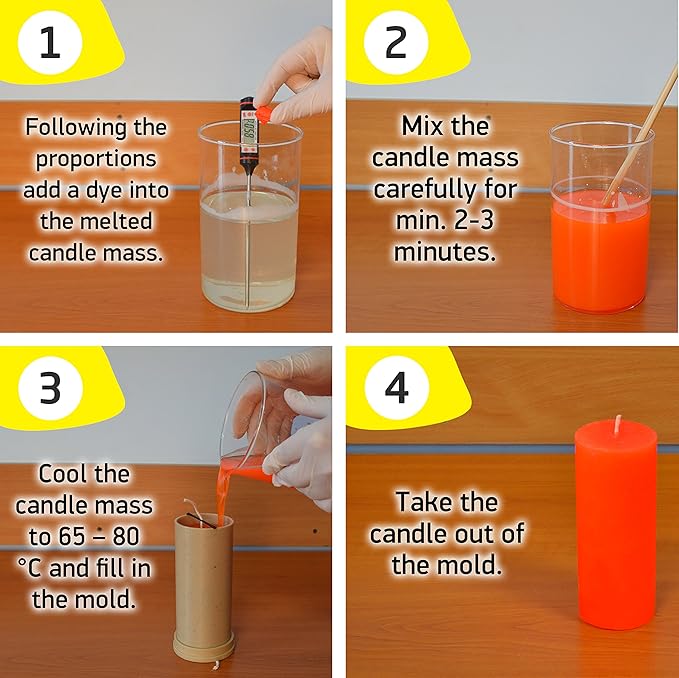 1

Following the proportions add a dye into the melted candle mass.

2

Mix the candle mass carefully for min. 2-3 minutes.

3

Cool the candle mass to 65 – 80 °C and fill in the mold.

4

Take the candle out of the mold.