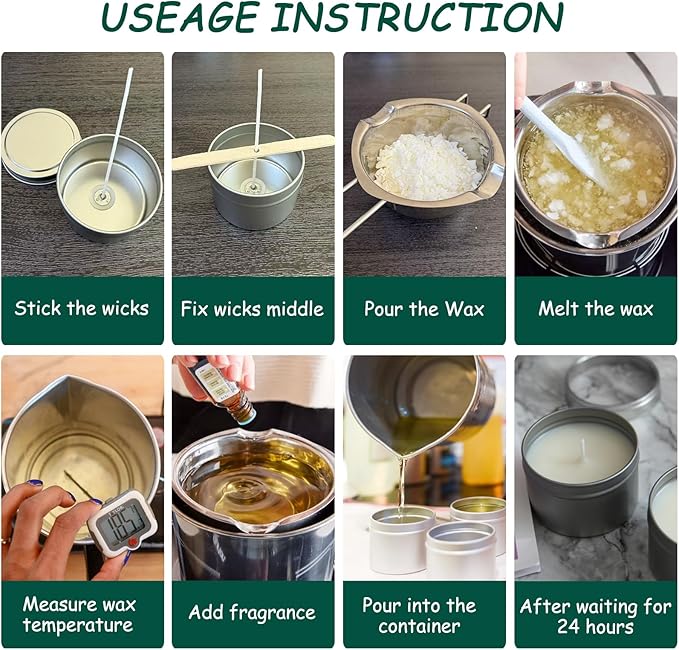 USEAGE INSTRUCTION

Stick the wicks

Fix wicks middle

Pour the Wax

Melt the wax

185.7

Measure wax temperature

Add fragrance

Pour into the container

After waiting for 24 hours