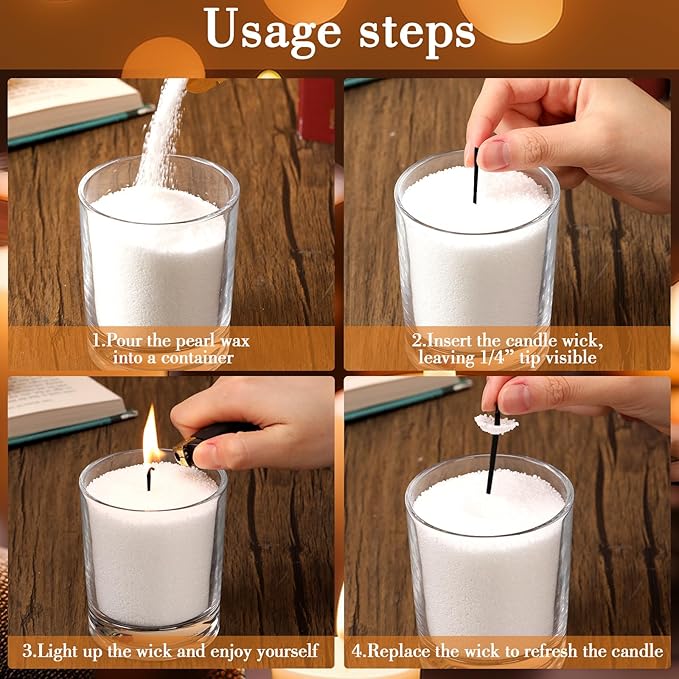 Usage steps

1.Pour the pearl wax into a container

2.Insert the candle wick, leaving 1/4” tip visible

3.Light up the wick and enjoy yourself

4.Replace the wick to refresh the candle