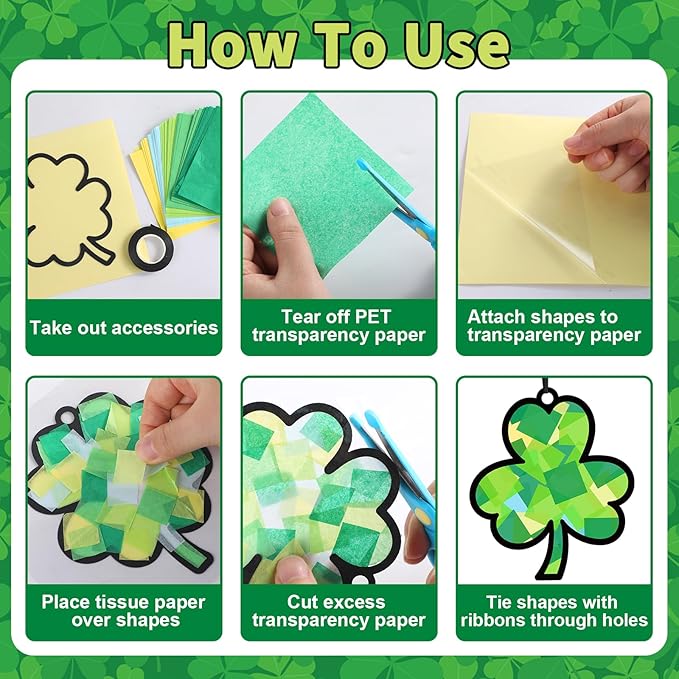 How To Use

Take out accessories

Tear off PET transparency paper

Attach shapes to transparency paper

Place tissue paper over shapes

Cut excess transparency paper

Tie shapes with ribbons through holes