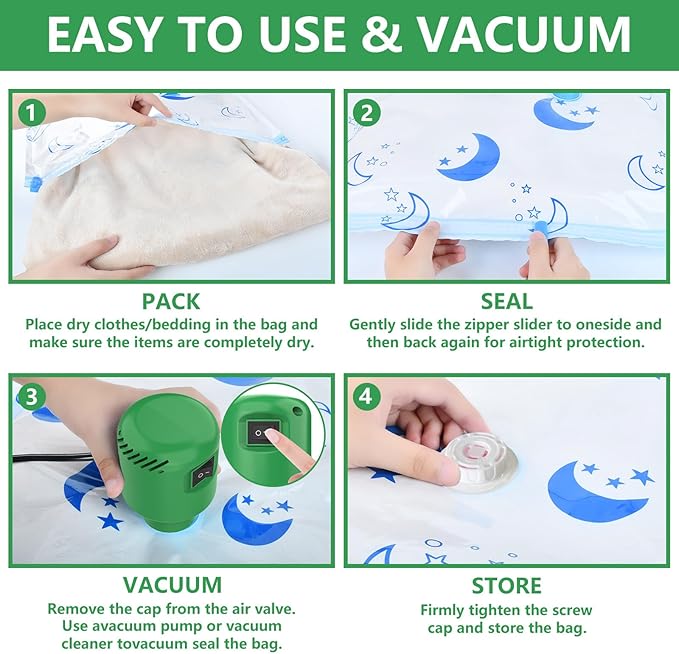 EASY TO USE & VACUUM

1

PACK
Place dry clothes/bedding in the bag and make sure the items are completely dry.

2

SEAL
Gently slide the zipper slider to oneside and then back again for airtight protection.

3

VACUUM
Remove the cap from the air valve. Use avacuum pump or vacuum cleaner tovacuum seal the bag.

4

STORE
Firmly tighten the screw cap and store the bag.