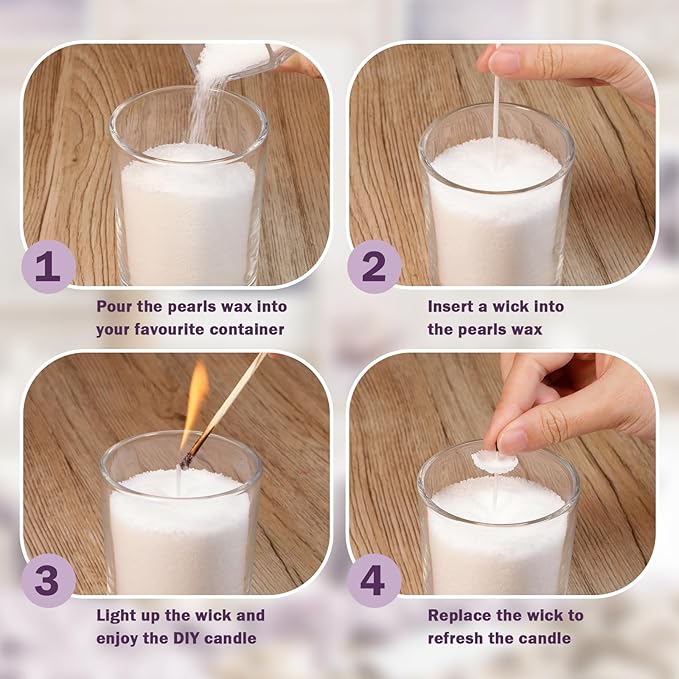 1

Pour the pearls wax into your favourite container

2

Insert a wick into the pearls wax

3

Light up the wick and enjoy the DIY candle

4

Replace the wick to refresh the candle