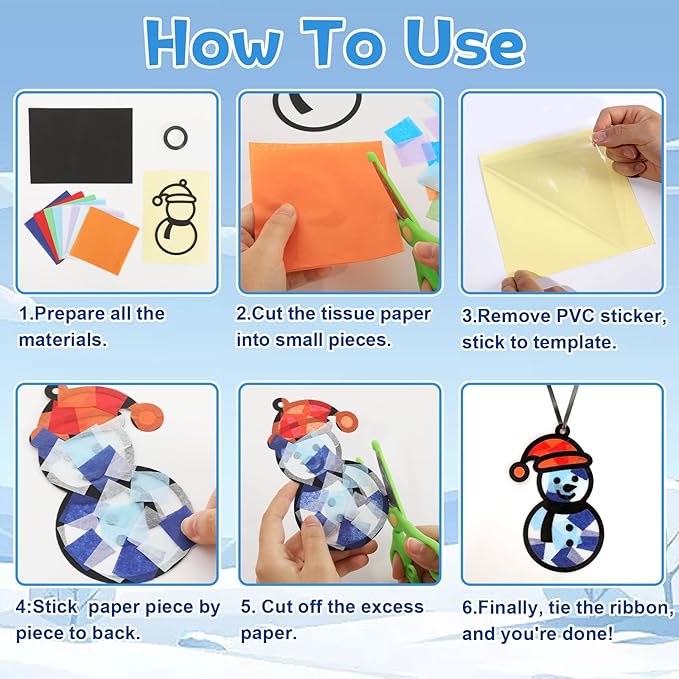 How To Use

1.Prepare all the materials.

2.Cut the tissue paper into small pieces.

3.Remove PVC sticker, stick to template.

4:Stick  paper piece by piece to back.

5. Cut off the excess paper.

6.Finally, tie the ribbon, and you're done!