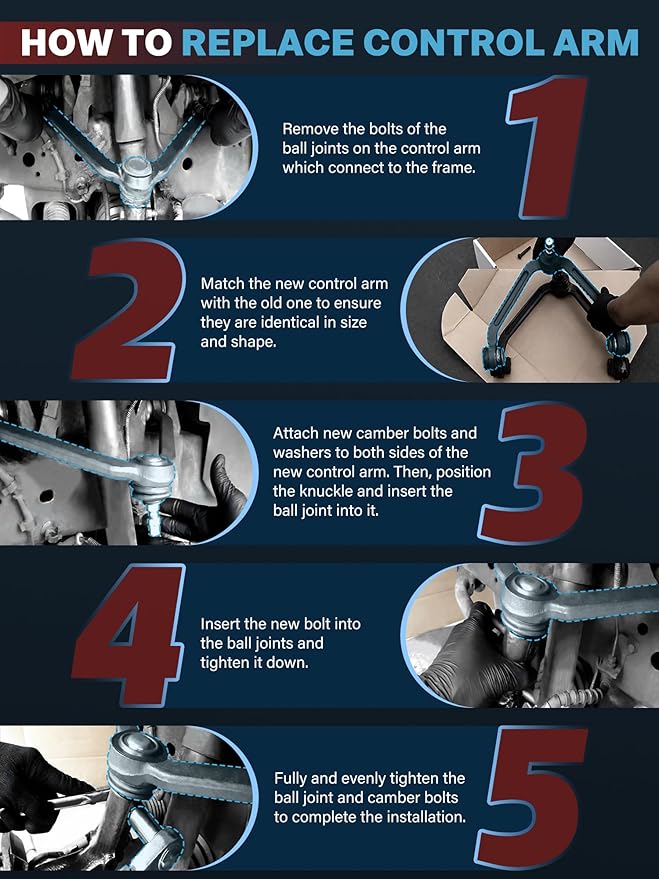 HOW TO REPLACE CONTROL ARM

1

Remove the bolts of the ball joints on the control arm which connect to the frame.

2

Match the new control arm with the old one to ensure they are identical in size and shape.

3

Attach new camber bolts and washers to both sides of the new control arm. Then, position the knuckle and insert the ball joint into it.

4

Insert the new bolt into the ball joints and tighten it down.

5

Fully and evenly tighten the ball joint and camber bolts to complete the installation.