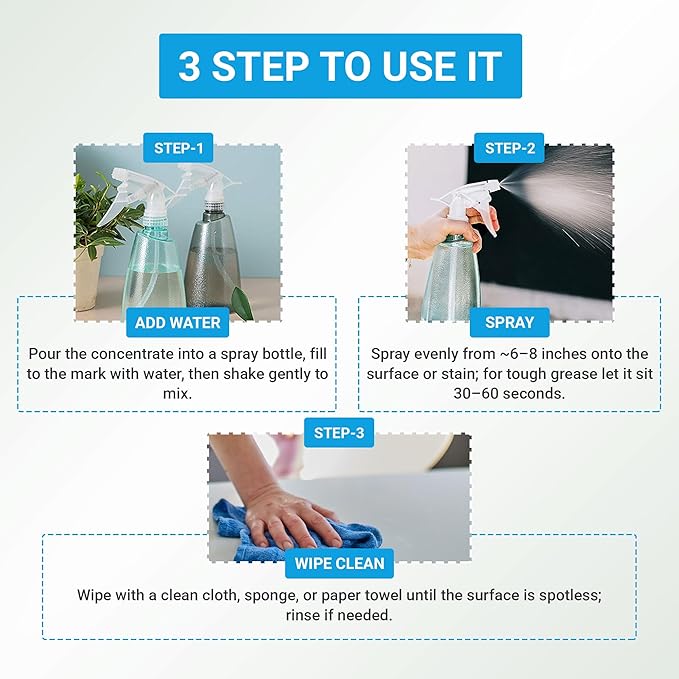 3 STEP TO USE IT

STEP-1

ADD WATER

Pour the concentrate into a spray bottle, fill to the mark with water, then shake gently to mix.

STEP-2

SPRAY

Spray evenly from ~6–8 inches onto the surface or stain; for tough grease let it sit 30–60 seconds.

STEP-3

WIPE CLEAN

Wipe with a clean cloth, sponge, or paper towel until the surface is spotless; rinse if needed.