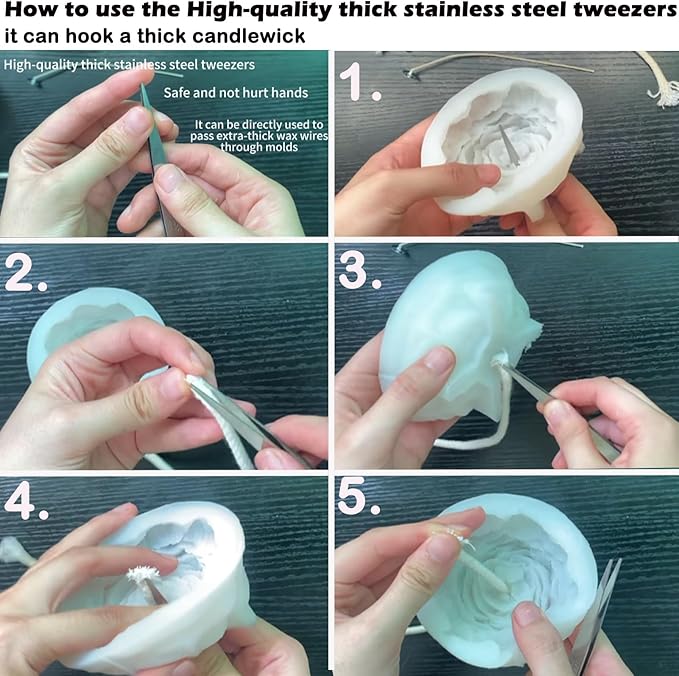 How to use the High-quality thick stainless steel tweezers
it can hook a thick candlewick

High-quality thick stainless steel tweezers

Safe and not hurt hands

It can be directly used to pass extra-thick wax wires through molds

1.

2.

3.

4.

5.