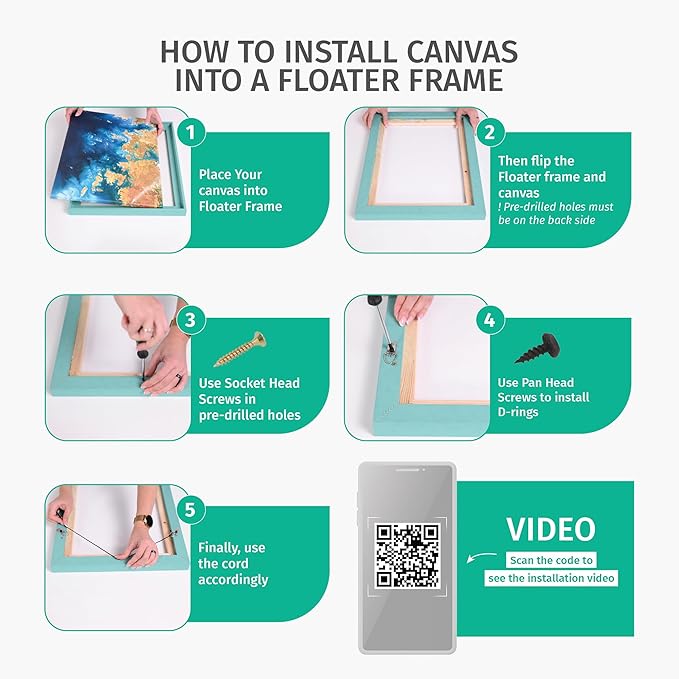 HOW TO INSTALL CANVAS INTO A FLOATER FRAME

1

Place Your canvas into Floater Frame

2

Then flip the Floater frame and canvas
! Pre-drilled holes must be on the back side

3

Use Socket Head Screws in pre-drilled holes

4

Use Pan Head Screws to install D-rings

5

Finally, use the cord accordingly

VIDEO

Scan the code to see the installation video