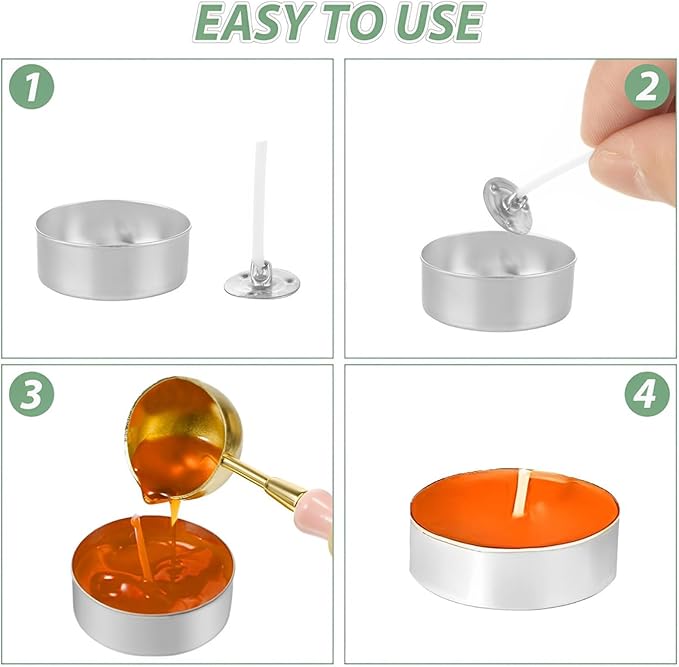 EASY TO USE

1

2

3

4