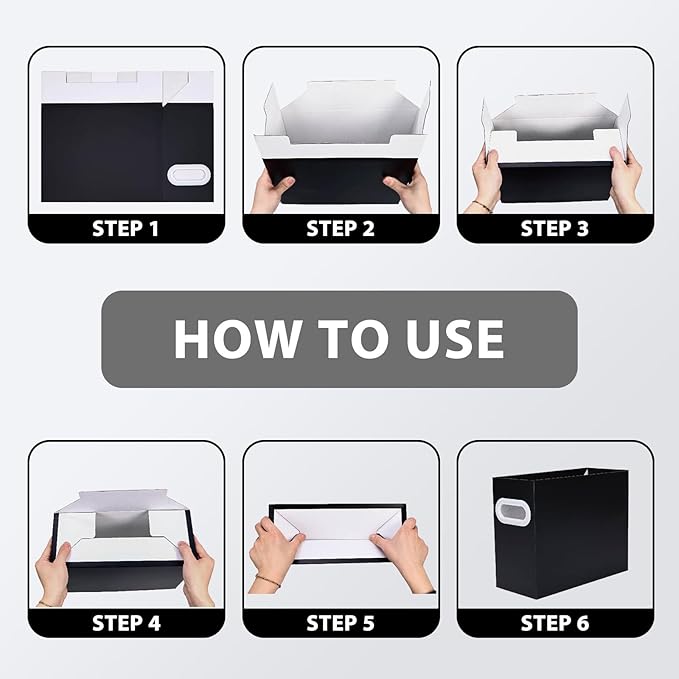 STEP 1

STEP 2

STEP 3

HOW TO USE

STEP 4

STEP 5

STEP 6